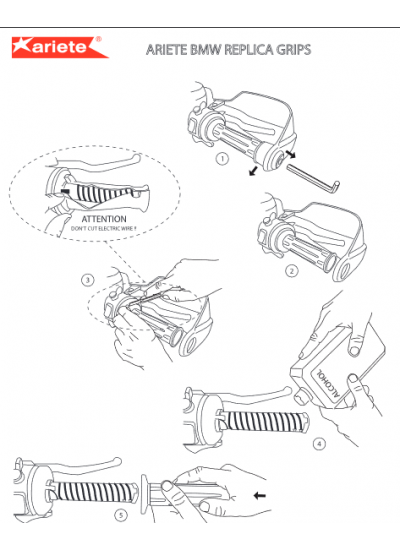 ariete®

ARIETE BMW REPLICA GRIPS

1

ATTENTION
DON'T CUT ELECTRIC WIRE !

2

3

ALCOHOL

4

5